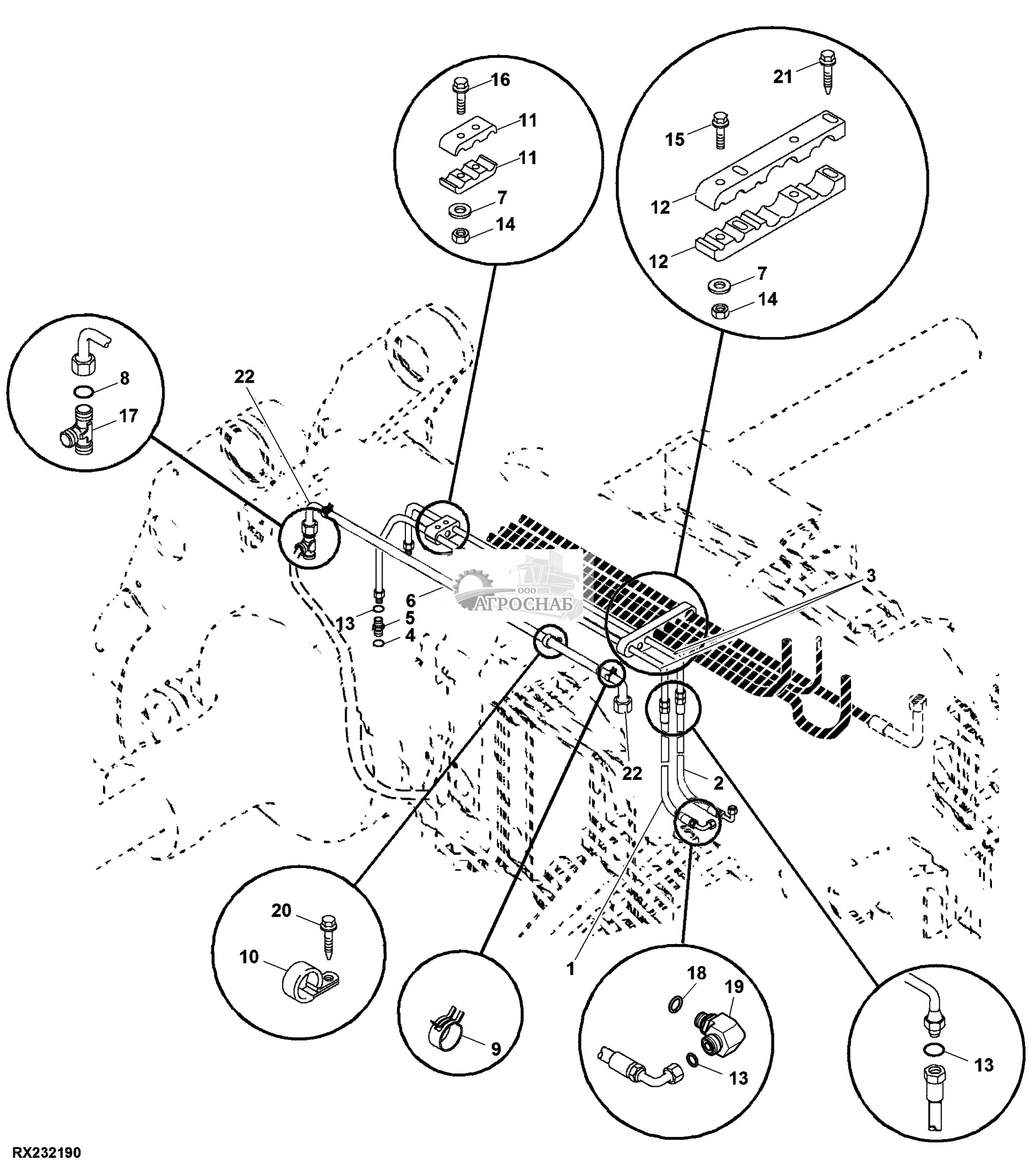 16
11
11
7
14
21
15
12
12
7
14
8
17
22
6
13
5
4
ООО
АГРОСНАБ
3
22
2
1
20
10
9
18
19
13
13
RX232190